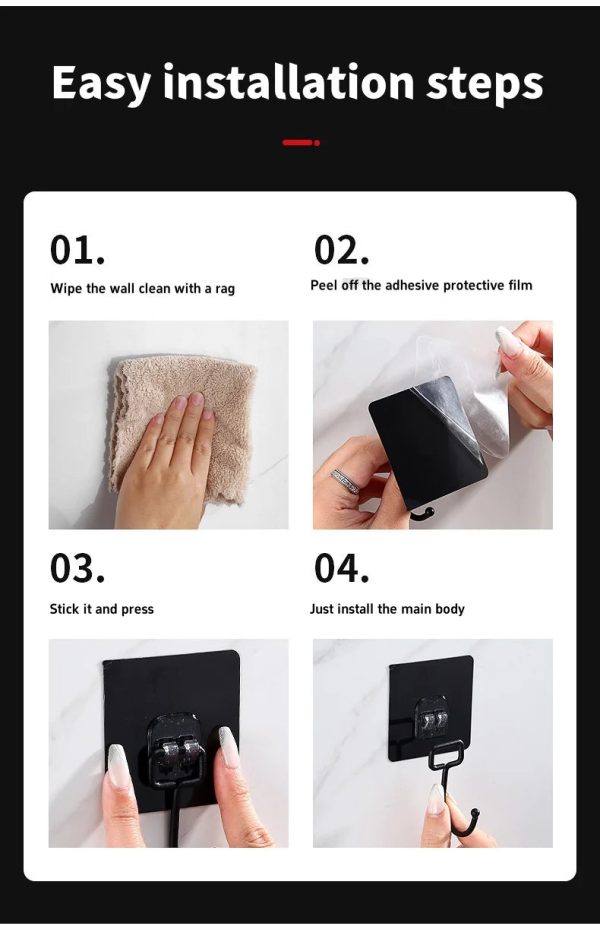 Easy installation steps

01.

Wipe the wall clean with a rag

02.

Peel off the adhesive protective film

03.

Stick it and press

04.

Just install the main body